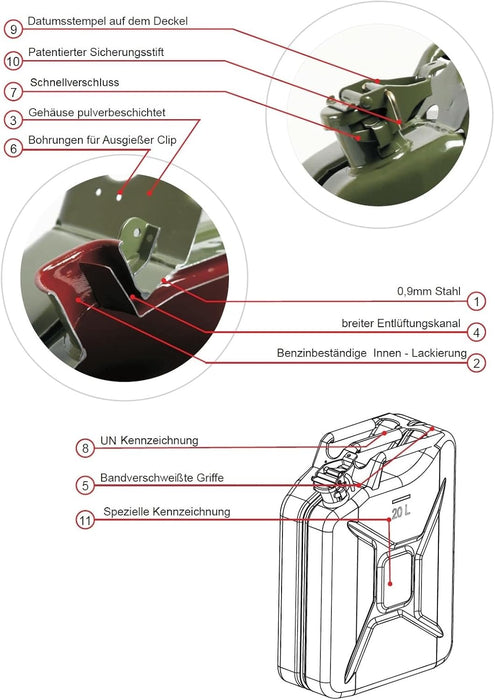 9 Datumsstempel auf dem Deckel

10 Patentierter Sicherungsstift

7 Schnellverschluss

3 Gehäuse pulverbeschichtet

6 Bohrungen für Ausgießer Clip

0,9mm Stahl 1

breiter Entlüftungskanal 4

Benzinbeständige Innen - Lackierung 2

8 UN Kennzeichnung

5 Bandverschweißte Griffe

11 Spezielle Kennzeichnung

20 L