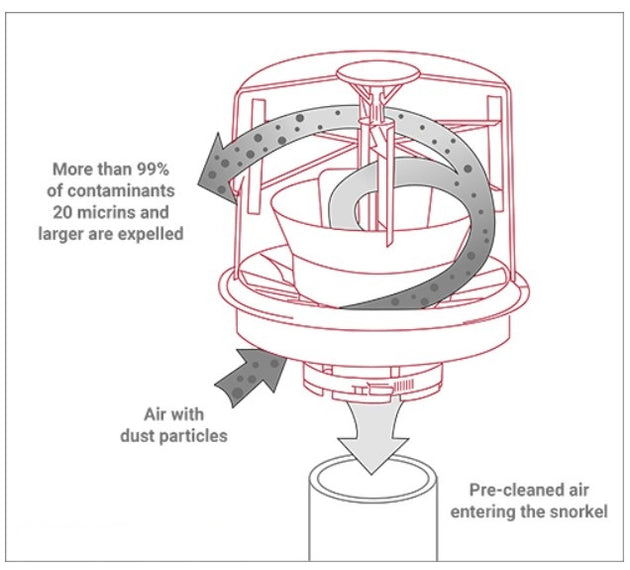 More than 99% of contaminants 20 micrins and larger are expelled

Air with dust particles

Pre-cleaned air entering the snorkel